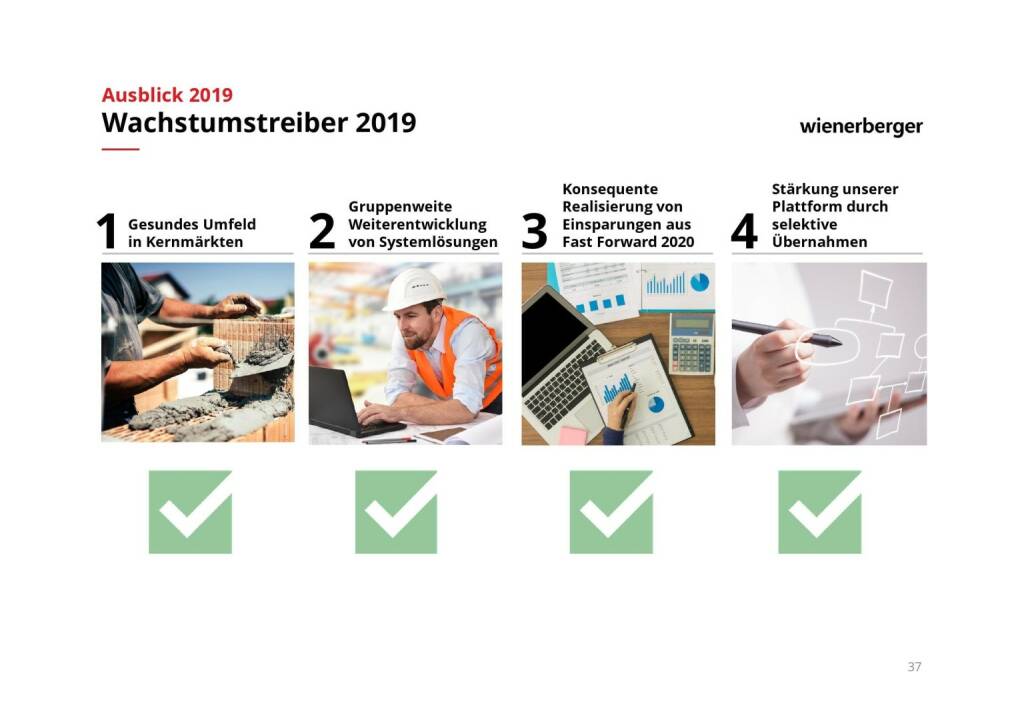 Ausblick 2019
Wachstumstreiber 2019

wienerberger

1 Gesundes Umfeld in Kernmärkten

2 Gruppenweite Weiterentwicklung von Systemlösungen

3 Konsequente Realisierung von Einsparungen aus Fast Forward 2020

4 Stärkung unserer Plattform durch selektive Übernahmen

37