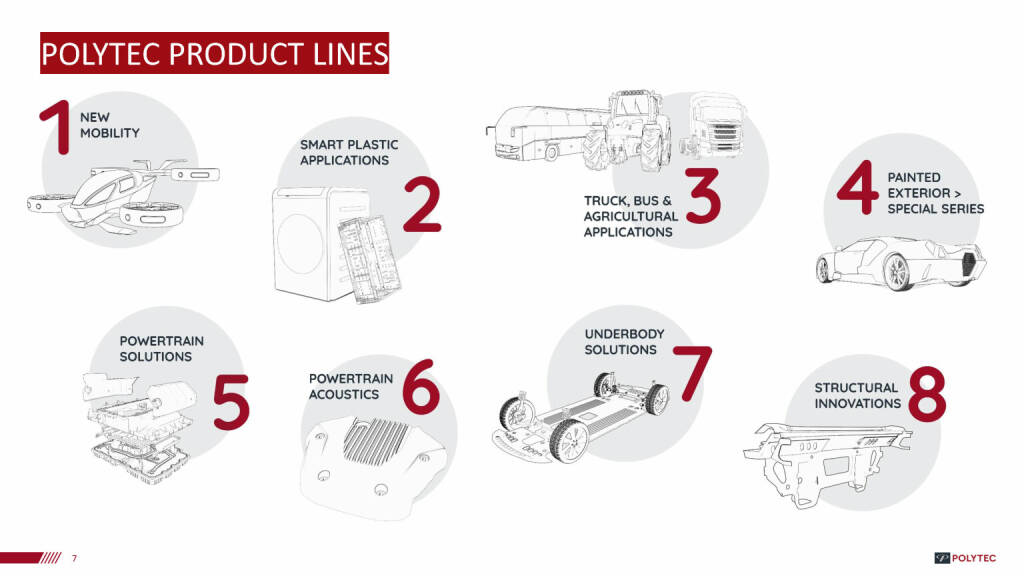 POLYTEC PRODUCT LINES

1 NEW MOBILITY

SMART PLASTIC APPLICATIONS 2

TRUCK, BUS & AGRICULTURAL APPLICATIONS 3

4 PAINTED EXTERIOR > SPECIAL SERIES

POWERTRAIN SOLUTIONS 5

POWERTRAIN ACOUSTICS 6

UNDERBODY SOLUTIONS 7

STRUCTURAL INNOVATIONS 8

7

POLYTEC